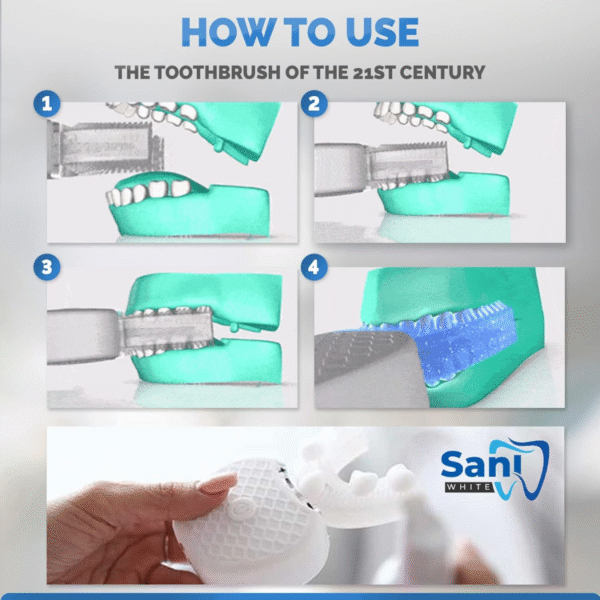 HOW TO USE

THE TOOTHBRUSH OF THE 21ST CENTURY

1

2

3

4

Sani WHITE